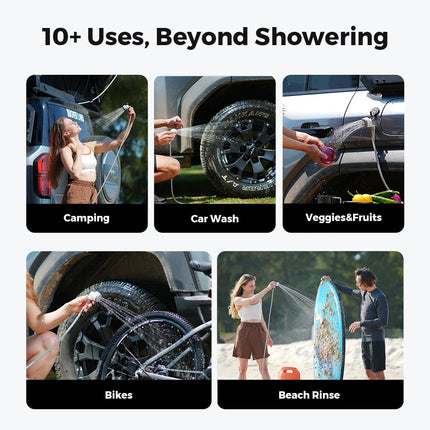 10+ Uses, Beyond Showering

Camping

Car Wash

Veggies&Fruits

Bikes

Beach Rinse