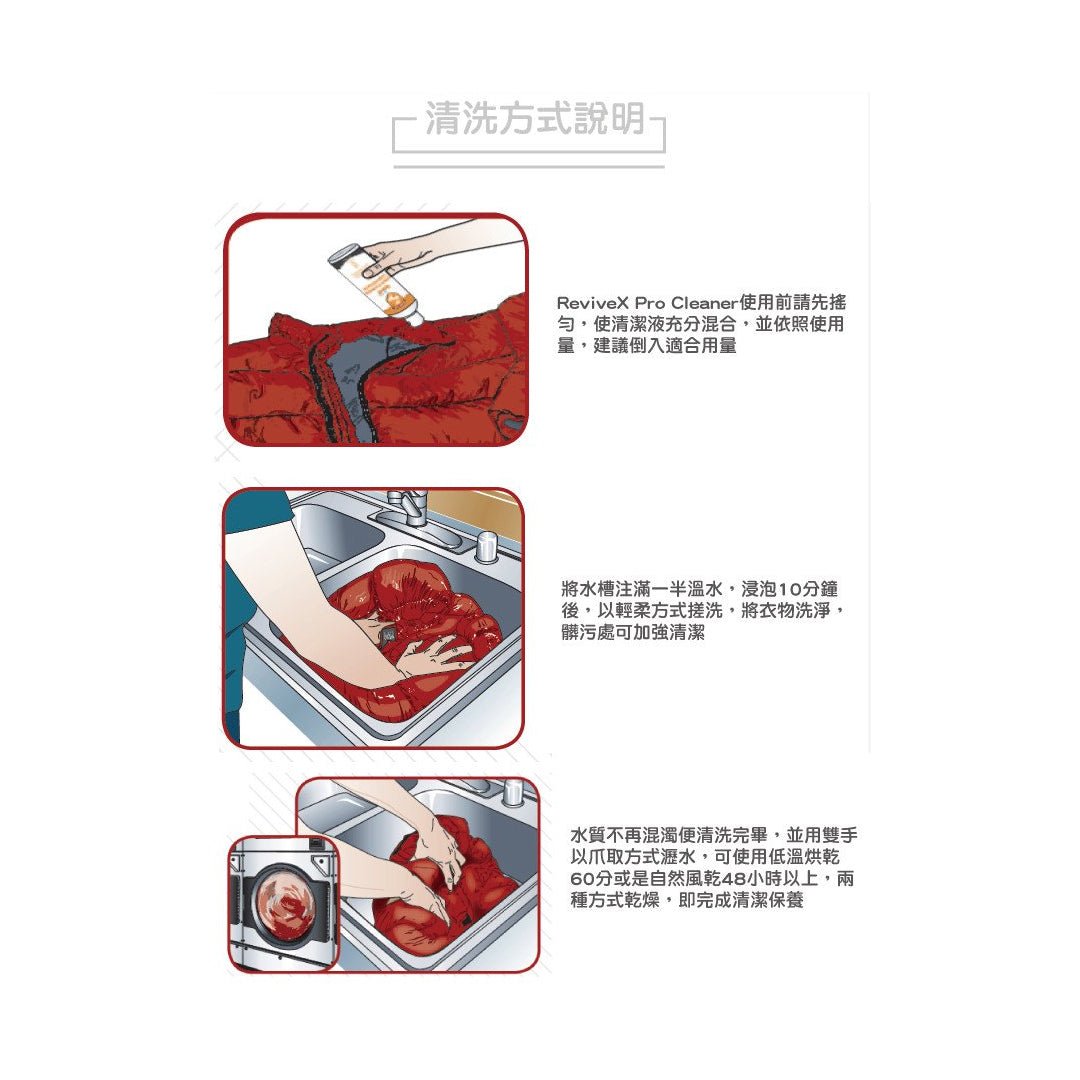 清洗方式說明

ReviveX Pro Cleaner使用前請先搖勻，使清潔液充分混合，並依照使用量，建議倒入適合用量

將水槽注滿一半溫水，浸泡10分鐘後，以輕柔方式搓洗，將衣物洗淨，髒污處可加強清潔

水質不再混濁便清洗完畢，並用雙手以爪取方式瀝水，可使用低溫烘乾60分或是自然風乾48小時以上，兩種方式乾燥，即完成清潔保養