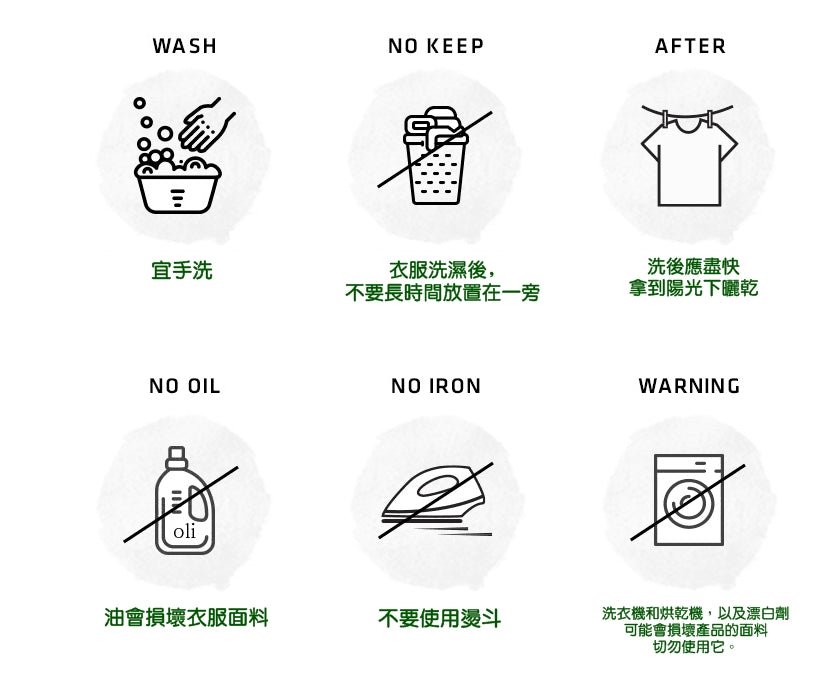 WASH

宜手洗

NO KEEP

衣服洗濕後，
不要長時間放置在一旁

AFTER

洗後應盡快
拿到陽光下曬乾

NO OIL

oli

油會損壞衣服面料

NO IRON

不要使用燙斗

WARNING

洗衣機和烘乾機，以及漂白劑
可能會損壞產品的面料
切勿使用它。