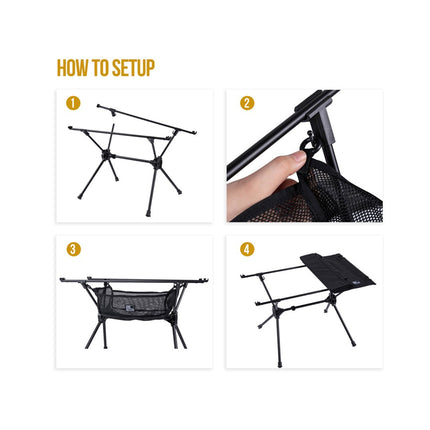 HOW TO SETUP

1

2

3

4