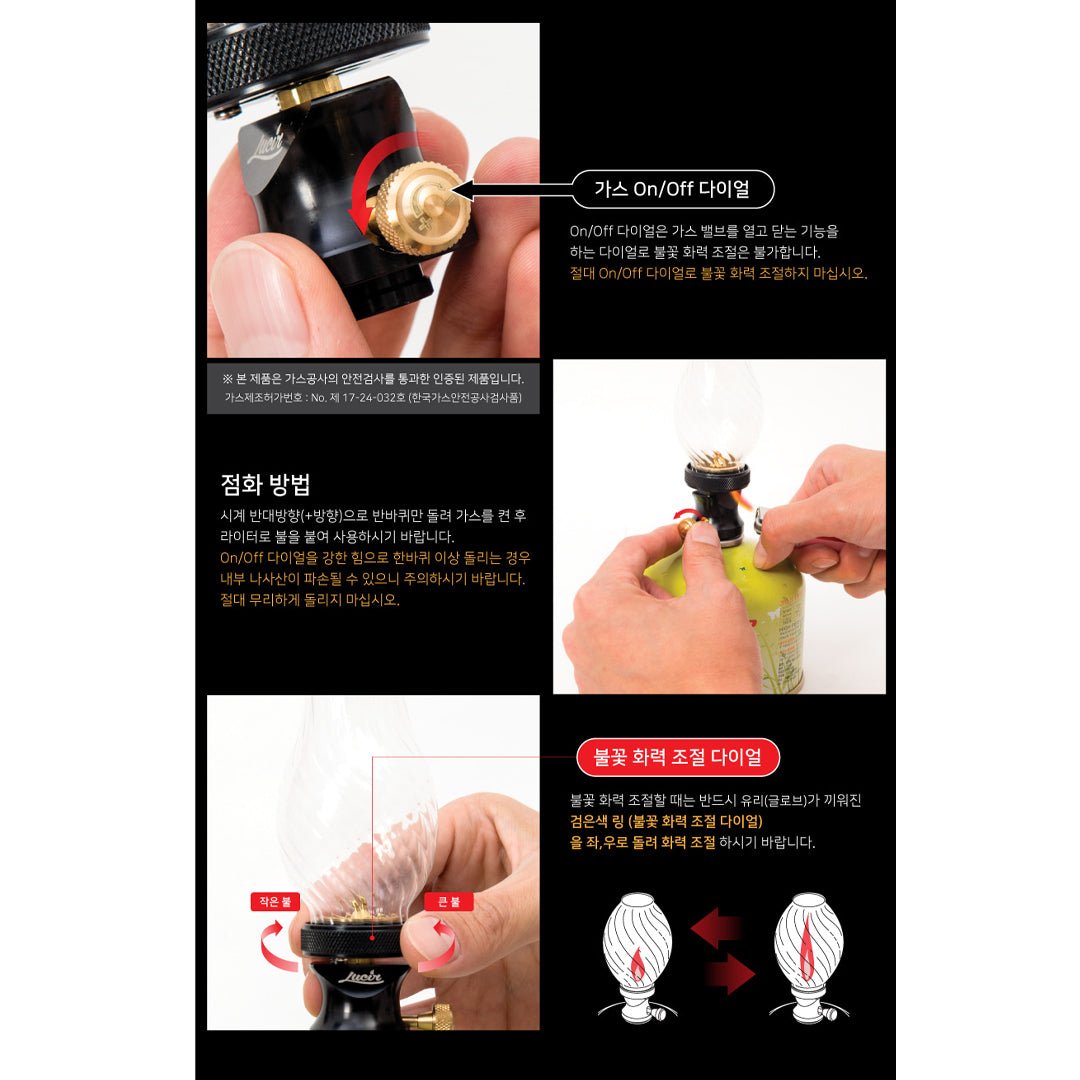 Lucir

가스 On/Off 다이얼

On/Off 다이얼은 가스 밸브를 열고 닫는 기능을 하는 다이얼로 불꽃 화력 조절은 불가합니다.
절대 On/Off 다이얼로 불꽃 화력 조절하지 마십시오.

※ 본 제품은 가스공사의 안전검사를 통과한 인증된 제품입니다.
가스제조허가번호 : No. 제 17-24-032호 (한국가스안전공사검사품)

점화 방법

시계 반대방향(+방향)으로 반바퀴만 돌려 가스를 켠 후 라이터로 불을 붙여 사용하시기 바랍니다.
On/Off 다이얼을 강한 힘으로 한바퀴 이상 돌리는 경우 내부 나사산이 파손될 수 있으니 주의하시기 바랍니다.
절대 무리하게 돌리지 마십시오.

불꽃 화력 조절 다이얼

불꽃 화력 조절할 때는 반드시 유리(글로브)가 끼워진 검은색 링 (불꽃 화력 조절 다이얼) 을 좌,우로 돌려 화력 조절 하시기 바랍니다.

작은 불

큰 불

Lucir