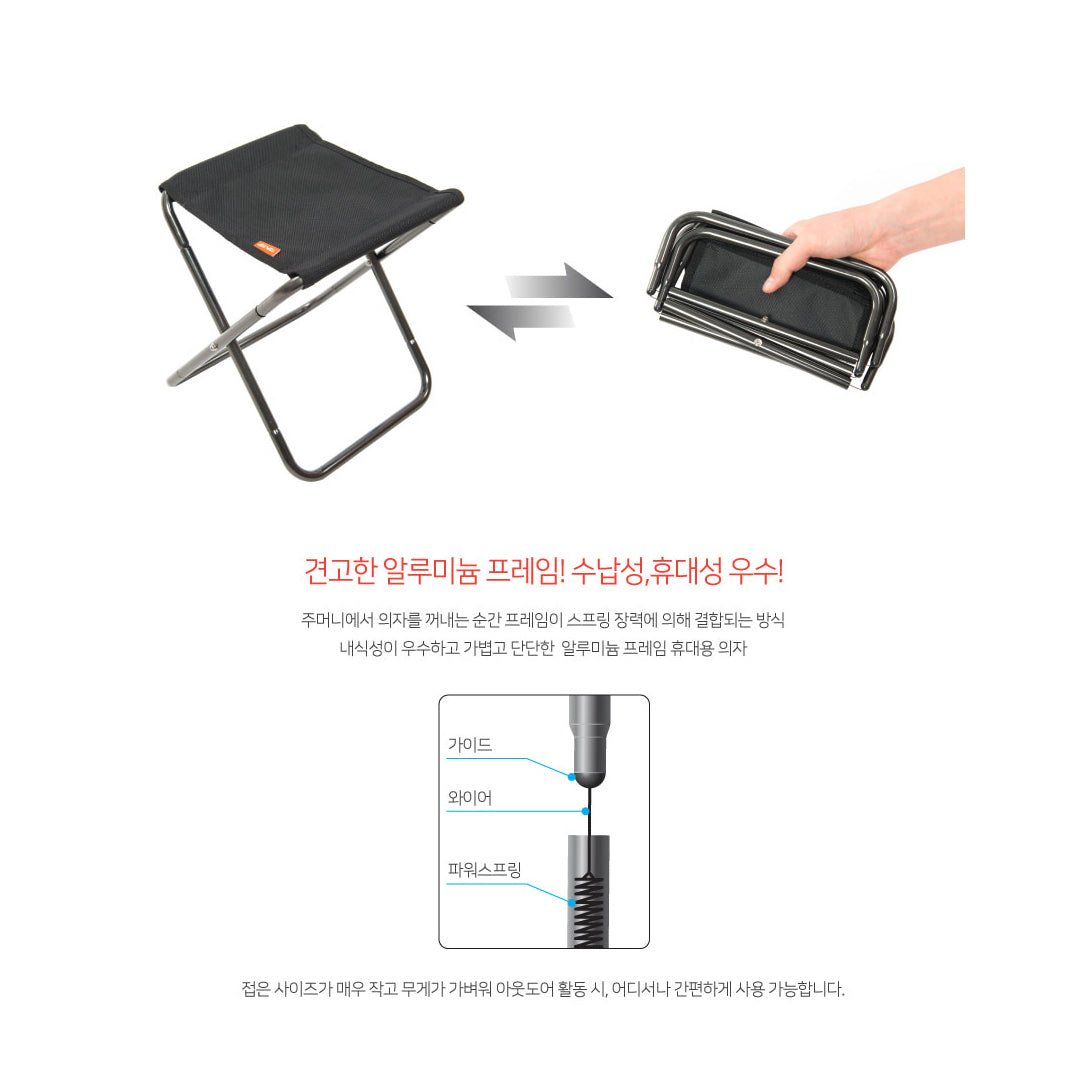 견고한 알루미늄 프레임! 수납성,휴대성 우수!

주머니에서 의자를 꺼내는 순간 프레임이 스프링 장력에 의해 결합되는 방식
내식성이 우수하고 가볍고 단단한 알루미늄 프레임 휴대용 의자

가이드
와이어
파워스프링

접은 사이즈가 매우 작고 무게가 가벼워 아웃도어 활동 시, 어디서나 간편하게 사용 가능합니다.